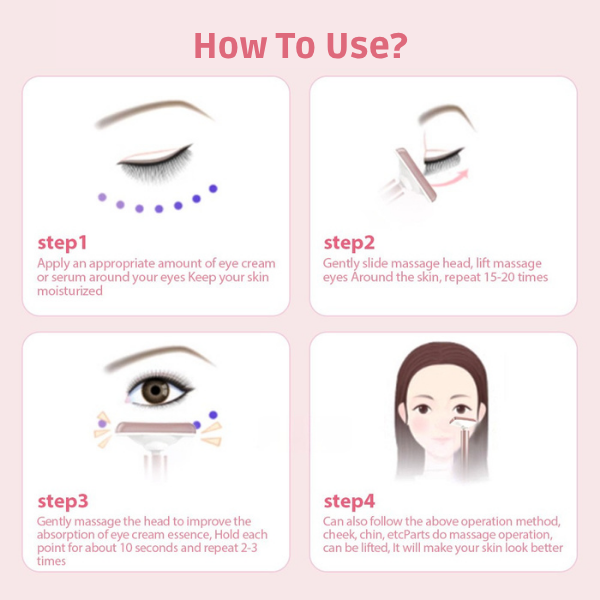 How To Use?

step1
Apply an appropriate amount of eye cream or serum around your eyes Keep your skin moisturized

step2
Gently slide massage head, lift massage eyes Around the skin, repeat 15-20 times

step3
Gently massage the head to improve the absorption of eye cream essence, Hold each point for about 10 seconds and repeat 2-3 times

step4
Can also follow the above operation method, cheek, chin, etcParts do massage operation, can be lifted, It will make your skin look better